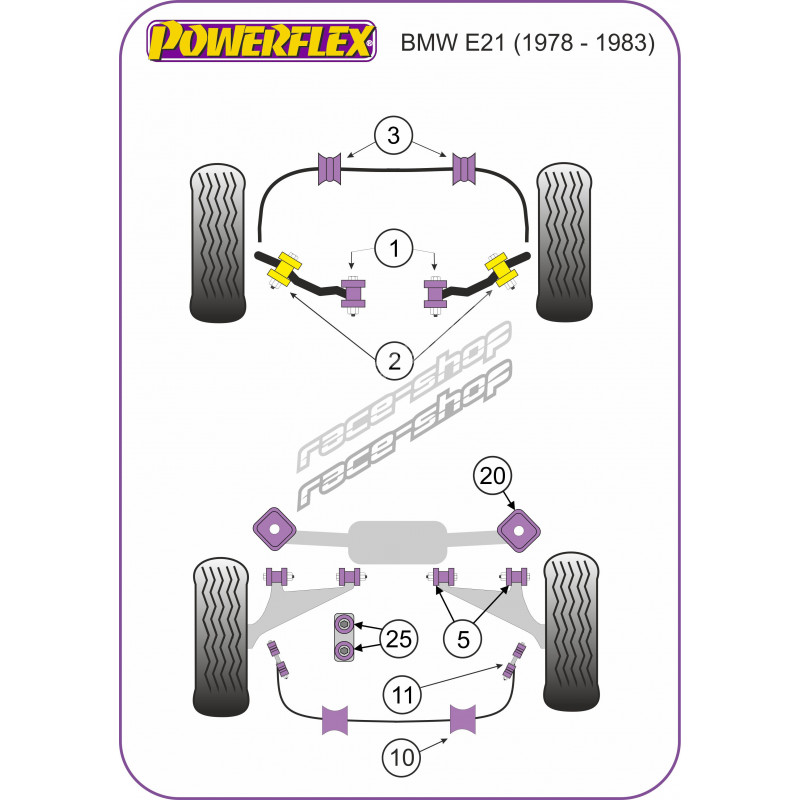 POWERFLEX
BMW E21 (1978 - 1983)

3
1
2
race-shop
race-shop
20
25
5
11
10