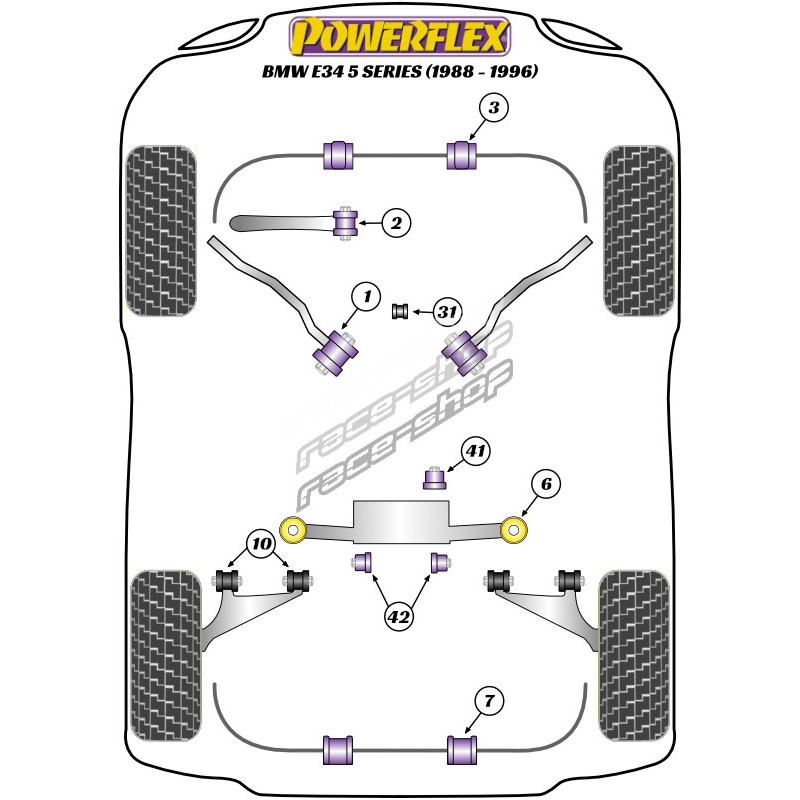 POWERFLEX
BMW E34 5 SERIES (1988 - 1996)

3
2
1
31
race-shop
race-shop
41
6
10
42
7